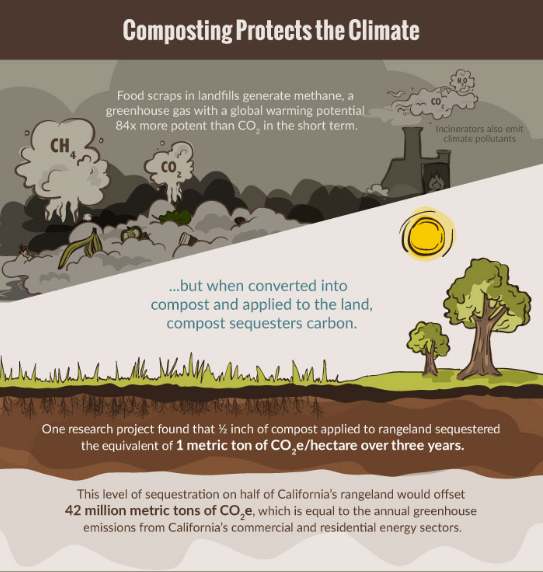 Composting Protects the Climate

Food scraps in landfills generate methane, a greenhouse gas with a global warming potential 84x more potent than $CO_2$ in the short term.

$N_2O$

$CO_2$

Incinerators also emit climate pollutants

$CH_4$

$CO_2$

...but when converted into compost and applied to the land, compost sequesters carbon.

One research project found that ½ inch of compost applied to rangeland sequestered the equivalent of 1 metric ton of $CO_2$e/hectare over three years.

This level of sequestration on half of California's rangeland would offset 42 million metric tons of $CO_2$e, which is equal to the annual greenhouse emissions from California's commercial and residential energy sectors.